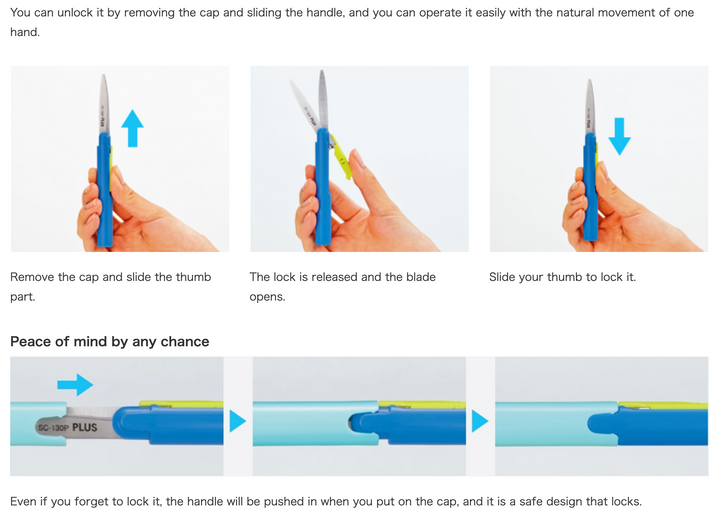 You can unlock it by removing the cap and sliding the handle, and you can operate it easily with the natural movement of one hand.

Remove the cap and slide the thumb part.

The lock is released and the blade opens.

Slide your thumb to lock it.

Peace of mind by any chance

SC-130P PLUS

Even if you forget to lock it, the handle will be pushed in when you put on the cap, and it is a safe design that locks.